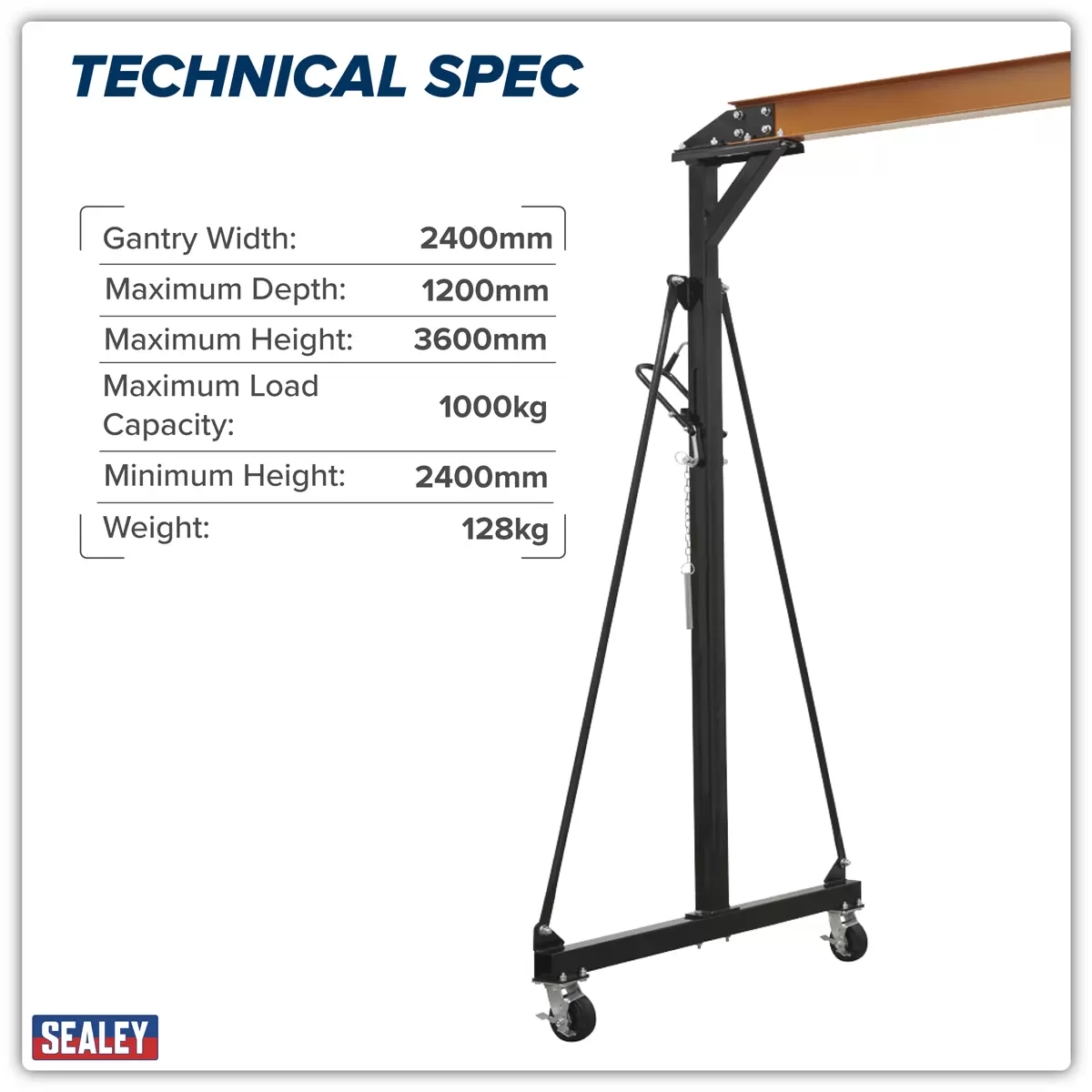 TECHNICAL SPEC

| | |
|---|---|
| Gantry Width: | 2400mm |
| Maximum Depth: | 1200mm |
| Maximum Height: | 3600mm |
| Maximum Load Capacity: | 1000kg |
| Minimum Height: | 2400mm |
| Weight: | 128kg |

SEALEY